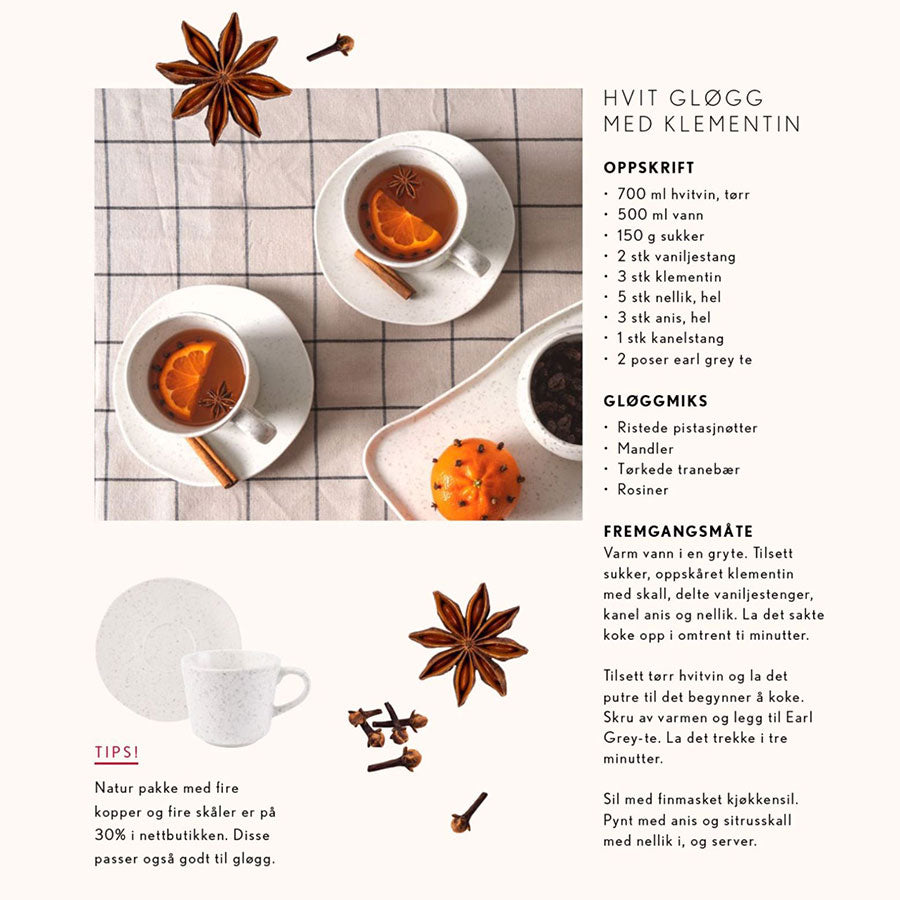 HVIT GLØGG MED KLEMENTIN

OPPSKRIFT
· 700 ml hvitvin, tørr
· 500 ml vann
· 150 g sukker
· 2 stk vaniljestang
· 3 stk klementin
· 5 stk nellik, hel
· 3 stk anis, hel
· 1 stk kanelstang
· 2 poser earl grey te

GLØGGMIKS
· Ristede pistasjnøtter
· Mandler
· Tørkede tranebær
· Rosiner

FREMGANGSMÅTE
Varm vann i en gryte. Tilsett sukker, oppskåret klementin med skall, delte vaniljestenger, kanel anis og nellik. La det sakte koke opp i omtrent ti minutter.

Tilsett tørr hvitvin og la det putre til det begynner å koke. Skru av varmen og legg til Earl Grey-te. La det trekke i tre minutter.

Sil med finmasket kjøkkensil. Pynt med anis og sitrusskall med nellik i, og server.

TIPS!
Natur pakke med fire kopper og fire skåler er på 30% i nettbutikken. Disse passer også godt til gløgg.